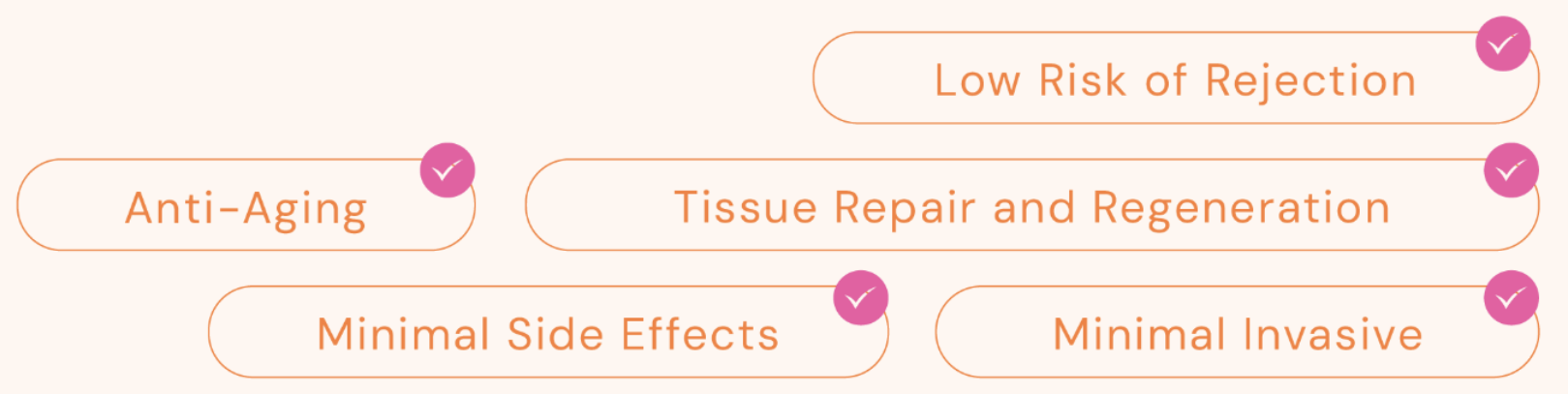 Low Risk of Rejection

Anti-Aging

Tissue Repair and Regeneration

Minimal Side Effects

Minimal Invasive